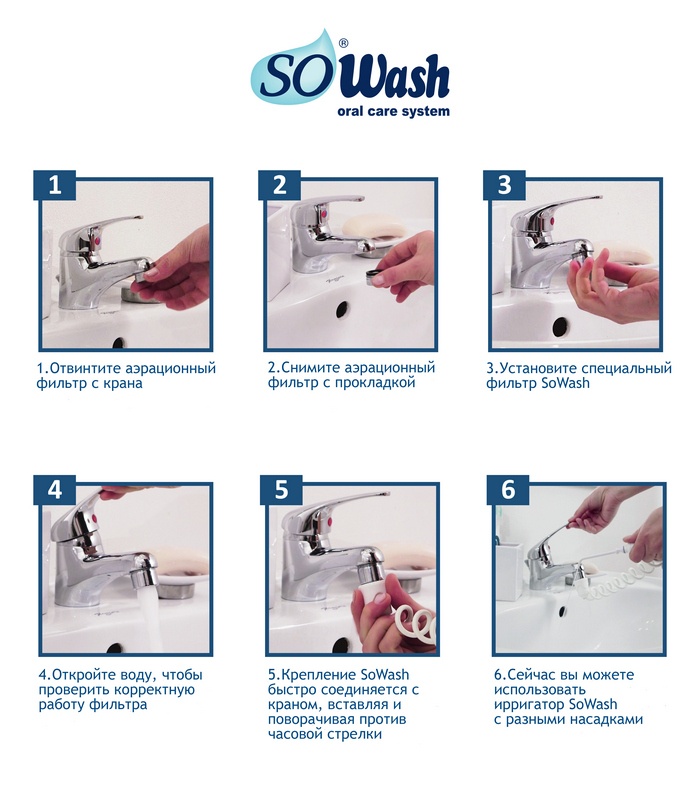 SOWash®
oral care system

1
1.Отвинтите аэрационный фильтр с крана

2
2.Снимите аэрационный фильтр с прокладкой

3
3.Установите специальный фильтр SoWash

4
4.Откройте воду, чтобы проверить корректную работу фильтра

5
5.Крепление SoWash быстро соединяется с краном, вставляя и поворачивая против часовой стрелки

6
6.Сейчас вы можете использовать ирригатор SoWash с разными насадками