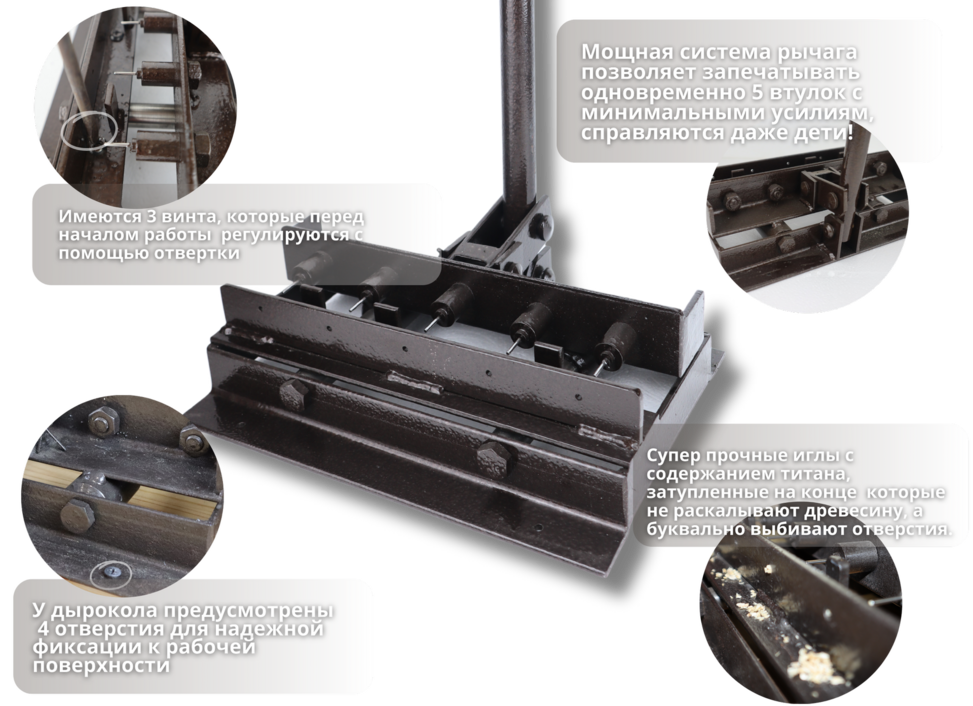 Мощная система рычага позволяет запечатывать одновременно 5 втулок с минимальными усилиям, справляются даже дети!

Имеются 3 винта, которые перед началом работы регулируются с помощью отвертки

Супер прочные иглы с содержанием титана, затупленные на конце которые не раскалывают древесину, а буквально выбивают отверстия.

У дырокола предусмотрены 4 отверстия для надежной фиксации к рабочей поверхности