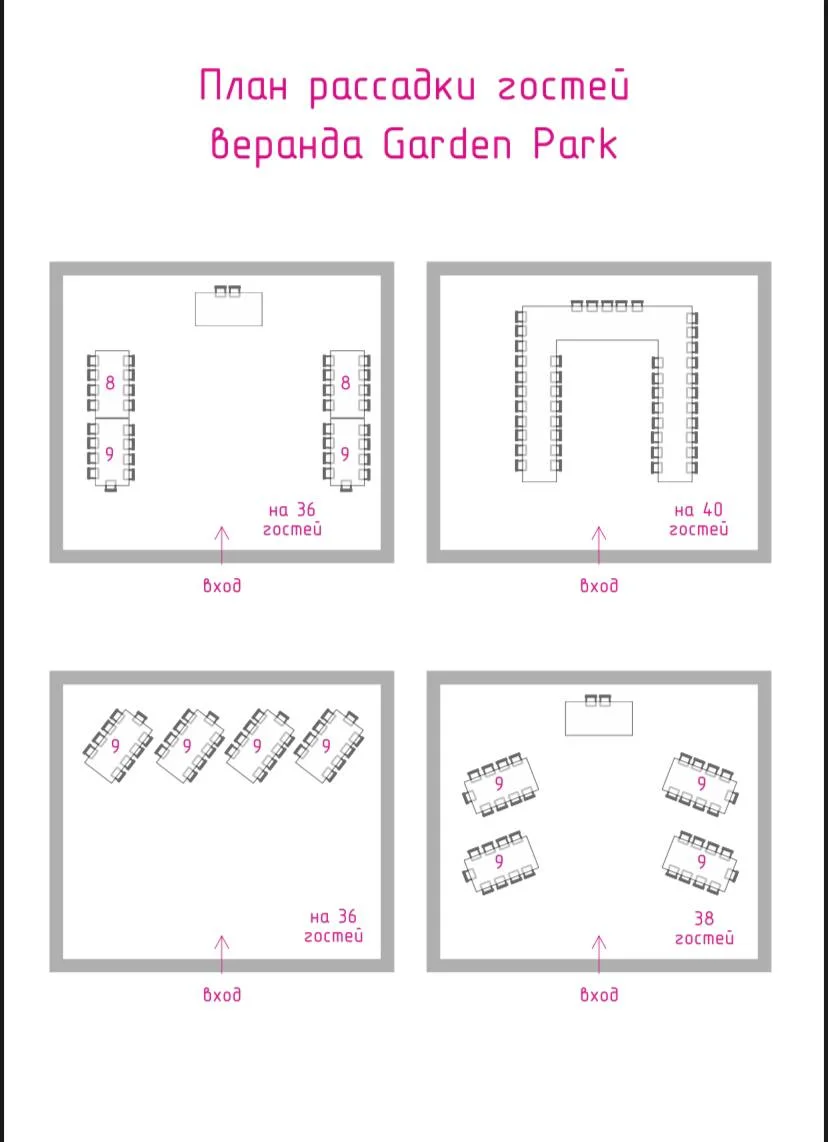 План рассадки гостей
веранда Garden Park

8
9
8
9
на 36 гостей
вход

на 40 гостей
вход

9
9
9
9
на 36 гостей
вход

9
9
9
9
38 гостей
вход