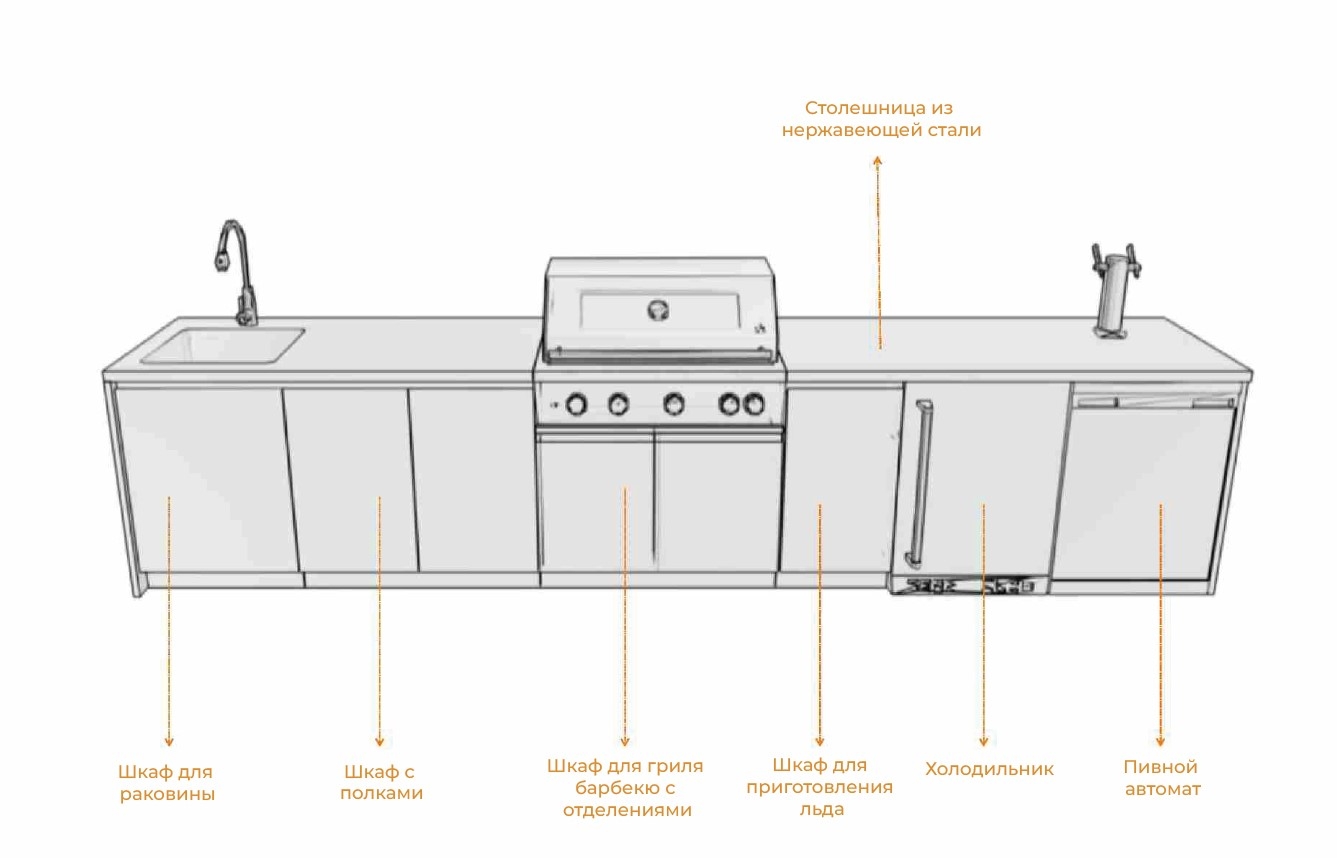 Столешница из нержавеющей стали

Шкаф для раковины

Шкаф с полками

Шкаф для гриля барбекю с отделениями

Шкаф для приготовления льда

Холодильник

Пивной автомат