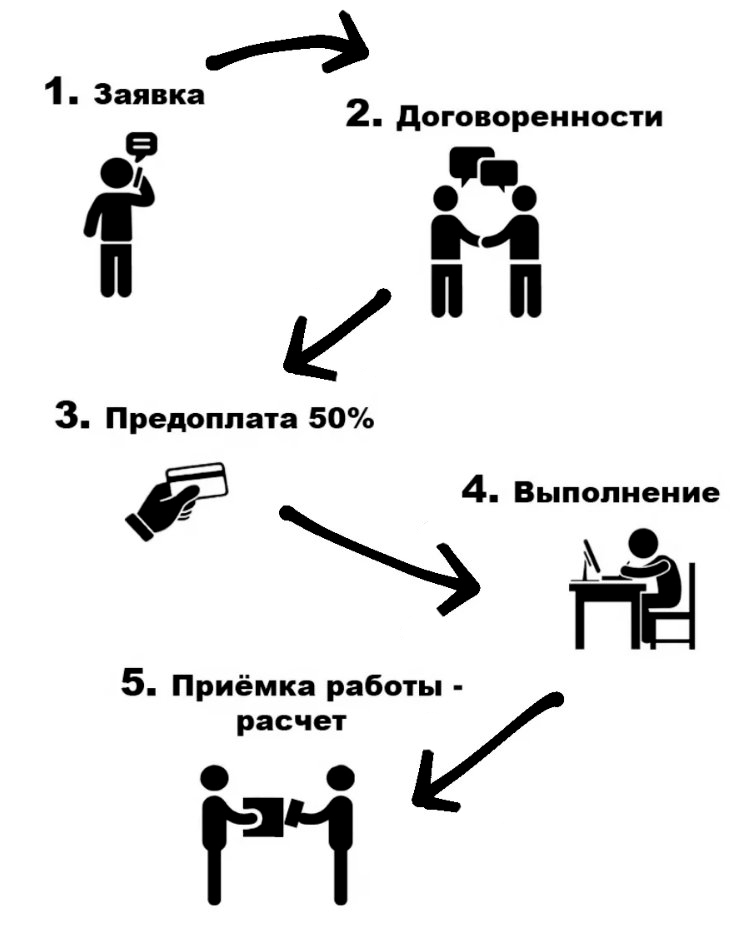 1. Заявка

2. Договоренности

3. Предоплата 50%

4. Выполнение

5. Приёмка работы - расчет