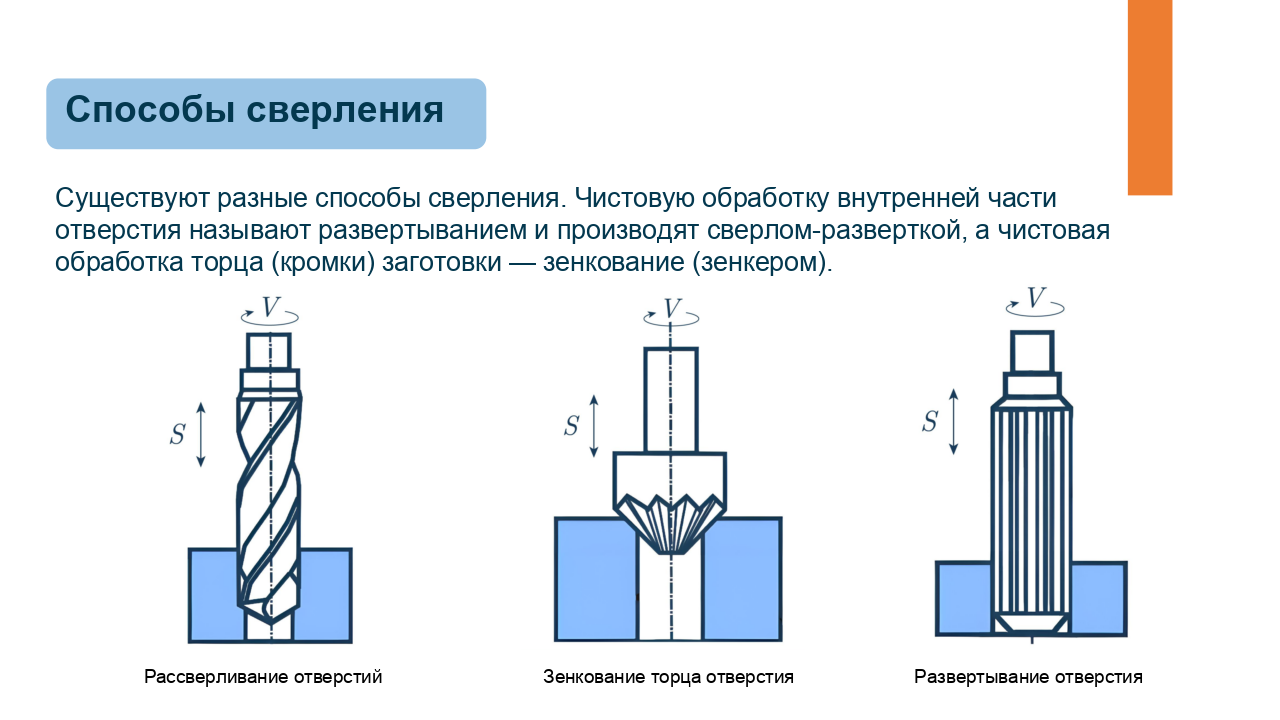 Способы сверления

Существуют разные способы сверления. Чистовую обработку внутренней части отверстия называют развертыванием и производят сверлом-разверткой, а чистовая обработка торца (кромки) заготовки — зенкование (зенкером).

$V$
$S$
Рассверливание отверстий

$V$
$S$
Зенкование торца отверстия

$V$
$S$
Развертывание отверстия