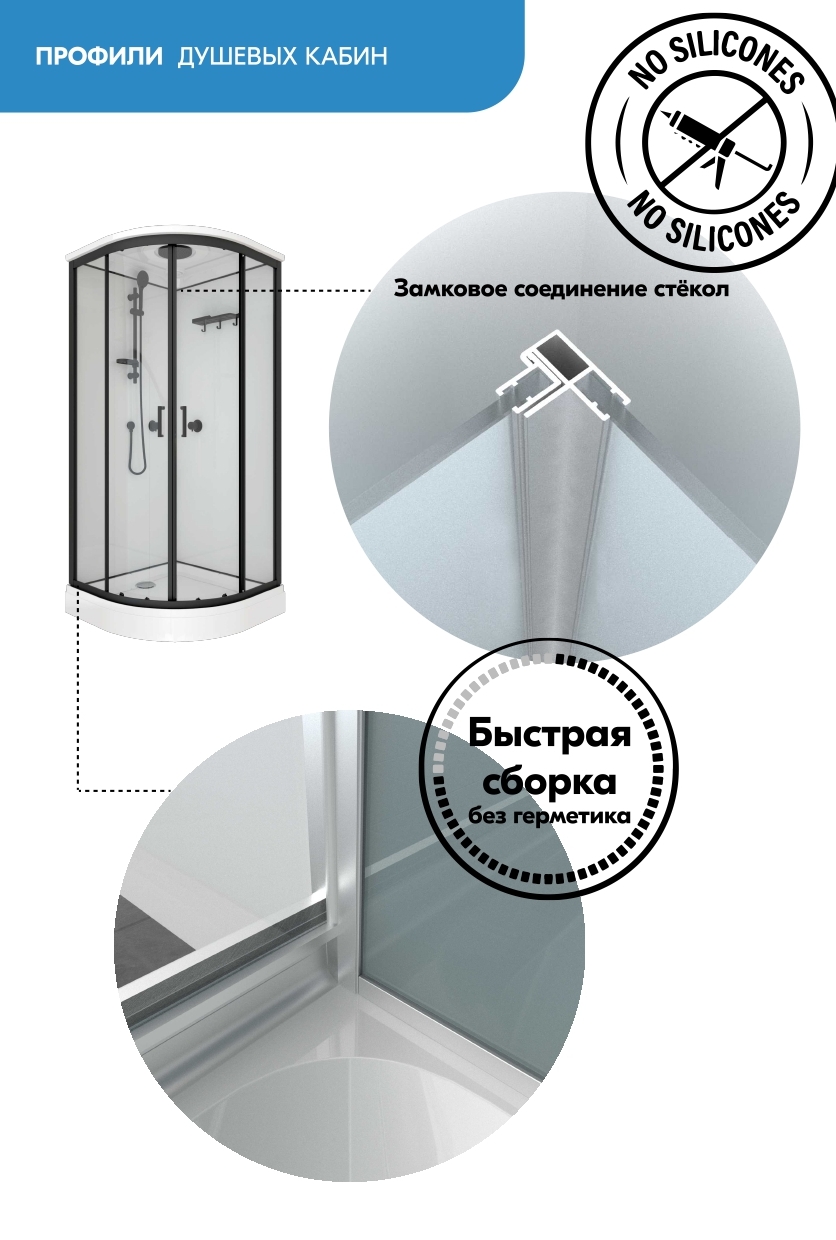 ПРОФИЛИ ДУШЕВЫХ КАБИН

NO SILICONES
NO SILICONES

Замковое соединение стёкол

Быстрая сборка
без герметика