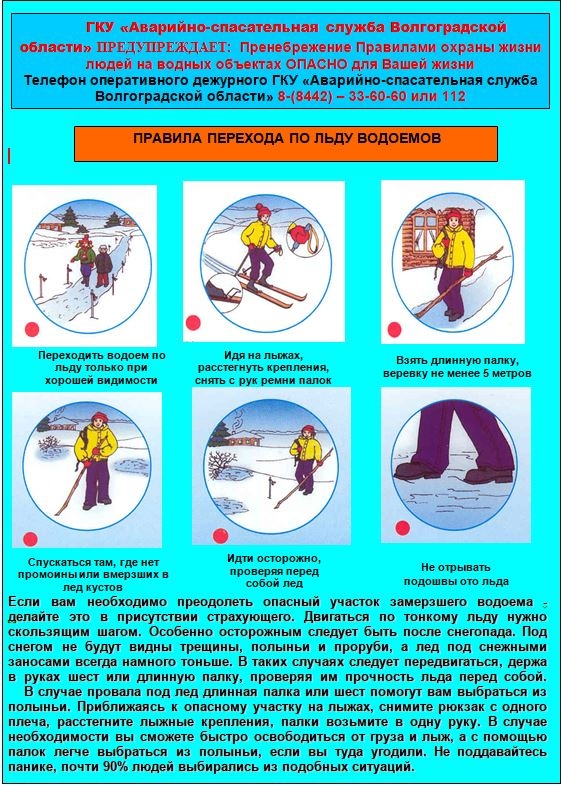 ГКУ «Аварийно-спасательная служба Волгоградской области» ПРЕДУПРЕЖДАЕТ: Пренебрежение Правилами охраны жизни людей на водных объектах ОПАСНО для Вашей жизни
Телефон оперативного дежурного ГКУ «Аварийно-спасательная служба Волгоградской области» 8-(8442) – 33-60-60 или 112

ПРАВИЛА ПЕРЕХОДА ПО ЛЬДУ ВОДОЕМОВ

Переходить водоем по льду только при хорошей видимости

Идя на лыжах, расстегнуть крепления, снять с рук ремни палок

Взять длинную палку, веревку не менее 5 метров

Спускаться там, где нет промоины или вмерзших в лед кустов

Идти осторожно, проверяя перед собой лед

Не отрывать подошвы ото льда

Если вам необходимо преодолеть опасный участок замерзшего водоема - делайте это в присутствии страхующего. Двигаться по тонкому льду нужно скользящим шагом. Особенно осторожным следует быть после снегопада. Под снегом не будут видны трещины, полыньи и проруби, а лед под снежными заносами всегда намного тоньше. В таких случаях следует передвигаться, держа в руках шест или длинную палку, проверяя им прочность льда перед собой.

В случае провала под лед длинная палка или шест помогут вам выбраться из полыньи. Приближаясь к опасному участку на лыжах, снимите рюкзак с одного плеча, расстегните лыжные крепления, палки возьмите в одну руку. В случае необходимости вы сможете быстро освободиться от груза и лыж, а с помощью палок легче выбраться из полыньи, если вы туда угодили. Не поддавайтесь панике, почти 90% людей выбирались из подобных ситуаций.