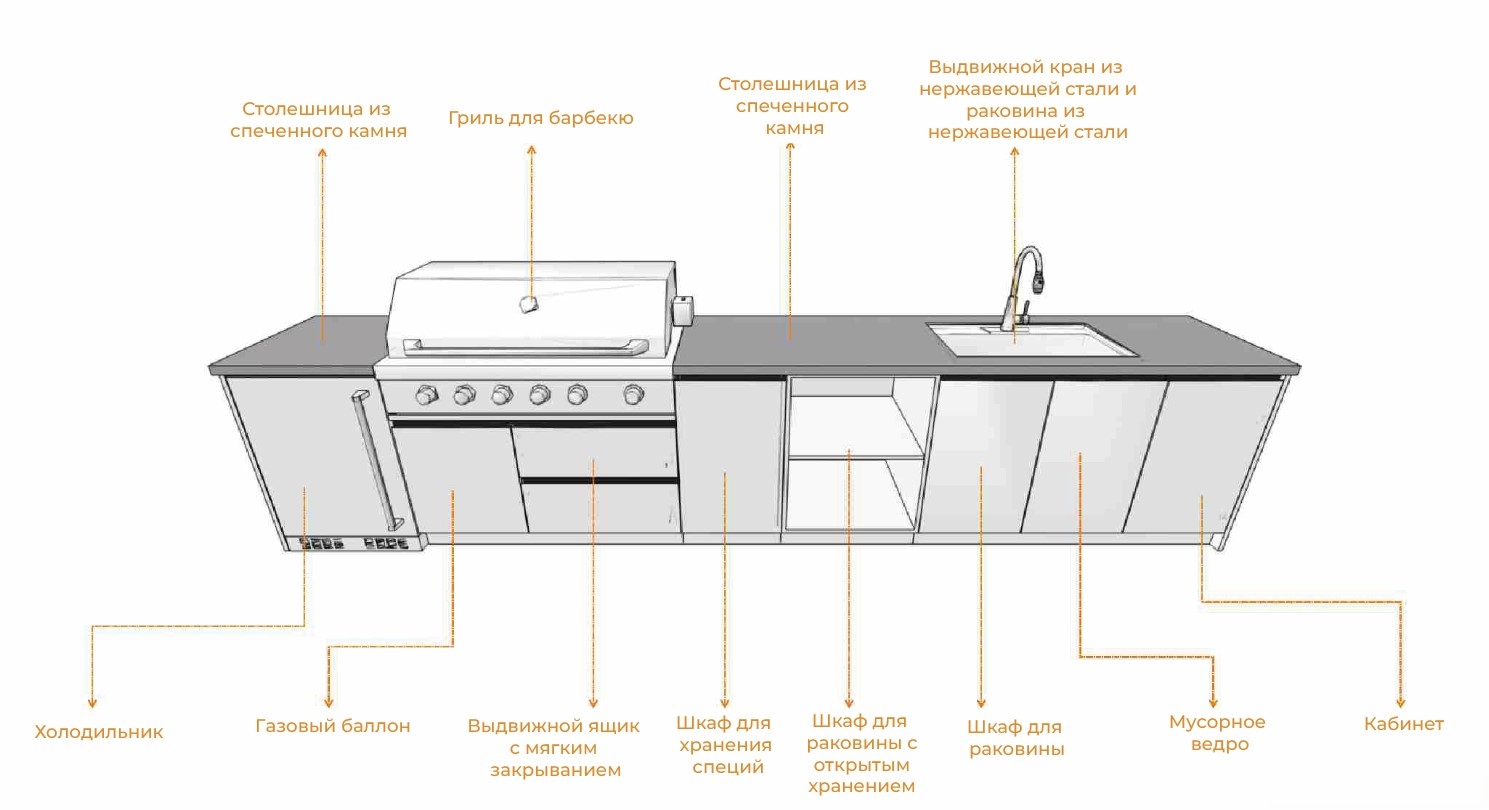 Столешница из спеченного камня

Гриль для барбекю

Столешница из спеченного камня

Выдвижной кран из нержавеющей стали и раковина из нержавеющей стали

Холодильник

Газовый баллон

Выдвижной ящик с мягким закрыванием

Шкаф для хранения специй

Шкаф для раковины с открытым хранением

Шкаф для раковины

Мусорное ведро

Кабинет