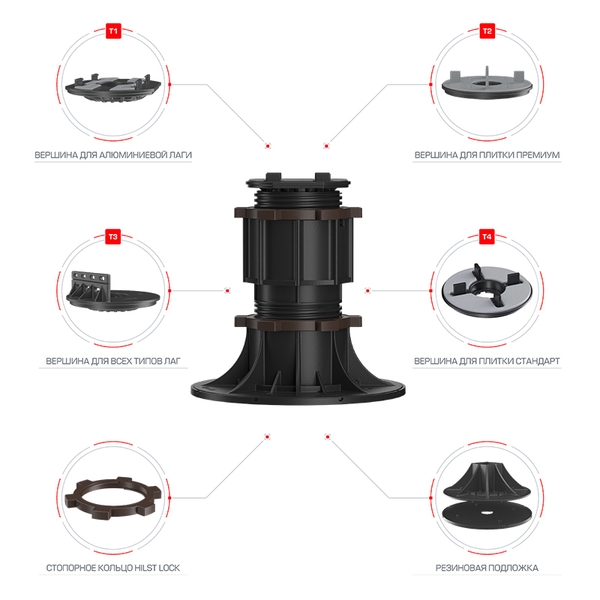 T1

ВЕРШИНА ДЛЯ АЛЮМИНИЕВОЙ ЛАГИ

T2

ВЕРШИНА ДЛЯ ПЛИТКИ ПРЕМИУМ

T3

ВЕРШИНА ДЛЯ ВСЕХ ТИПОВ ЛАГ

T4

ВЕРШИНА ДЛЯ ПЛИТКИ СТАНДАРТ

СТОПОРНОЕ КОЛЬЦО HILST LOCK

РЕЗИНОВАЯ ПОДЛОЖКА