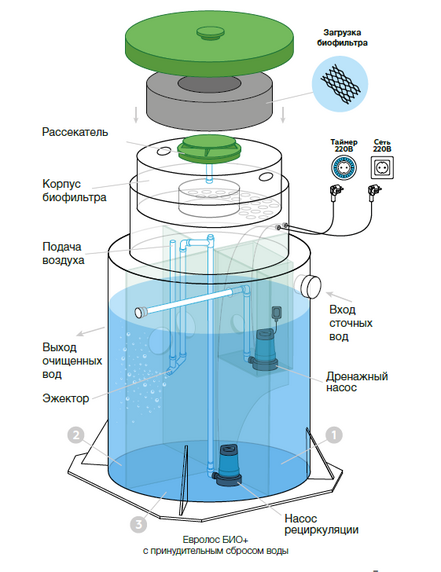 Загрузка биофильтра

Рассекатель

Таймер 220В

Сеть 220В

Корпус биофильтра

Подача воздуха

Вход сточных вод

Выход очищенных вод

Дренажный насос

Эжектор

2

1

3

Насос рециркуляции

Евролос БИО+
с принудительным сбросом воды