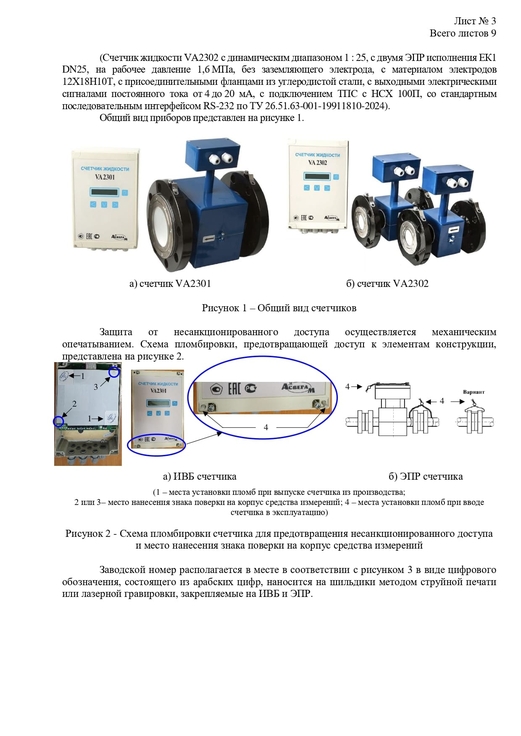 Лист № 3
Всего листов 9

(Счетчик жидкости VA2302 с динамическим диапазоном 1 : 25, с двумя ЭПР исполнения ЕК1 DN25, на рабочее давление 1,6 МПа, без заземляющего электрода, с материалом электродов 12Х18Н10Т, с присоединительными фланцами из углеродистой стали, с выходными электрическими сигналами постоянного тока от 4 до 20 мА, с подключением ТПС с НСХ 100П, со стандартным последовательным интерфейсом RS-232 по ТУ 26.51.63-001-19911810-2024).

Общий вид приборов представлен на рисунке 1.

СЧЕТЧИК ЖИДКОСТИ
VA2301

СЧЕТЧИК ЖИДКОСТИ
VA2302

а) счетчик VA2301

б) счетчик VA2302

Рисунок 1 – Общий вид счетчиков

Защита от несанкционированного доступа осуществляется механическим опечатыванием. Схема пломбировки, предотвращающей доступ к элементам конструкции, представлена на рисунке 2.

1
3
2
1
СЧЕТЧИК ЖИДКОСТИ
4
4
4
Вариант

а) ИВБ счетчика

б) ЭПР счетчика

(1 – места установки пломб при выпуске счетчика из производства;
2 или 3– место нанесения знака поверки на корпус средства измерений; 4 – места установки пломб при вводе счетчика в эксплуатацию)

Рисунок 2 - Схема пломбировки счетчика для предотвращения несанкционированного доступа и место нанесения знака поверки на корпус средства измерений

Заводской номер располагается в месте в соответствии с рисунком 3 в виде цифрового обозначения, состоящего из арабских цифр, наносится на шильдики методом струйной печати или лазерной гравировки, закрепляемые на ИВБ и ЭПР.