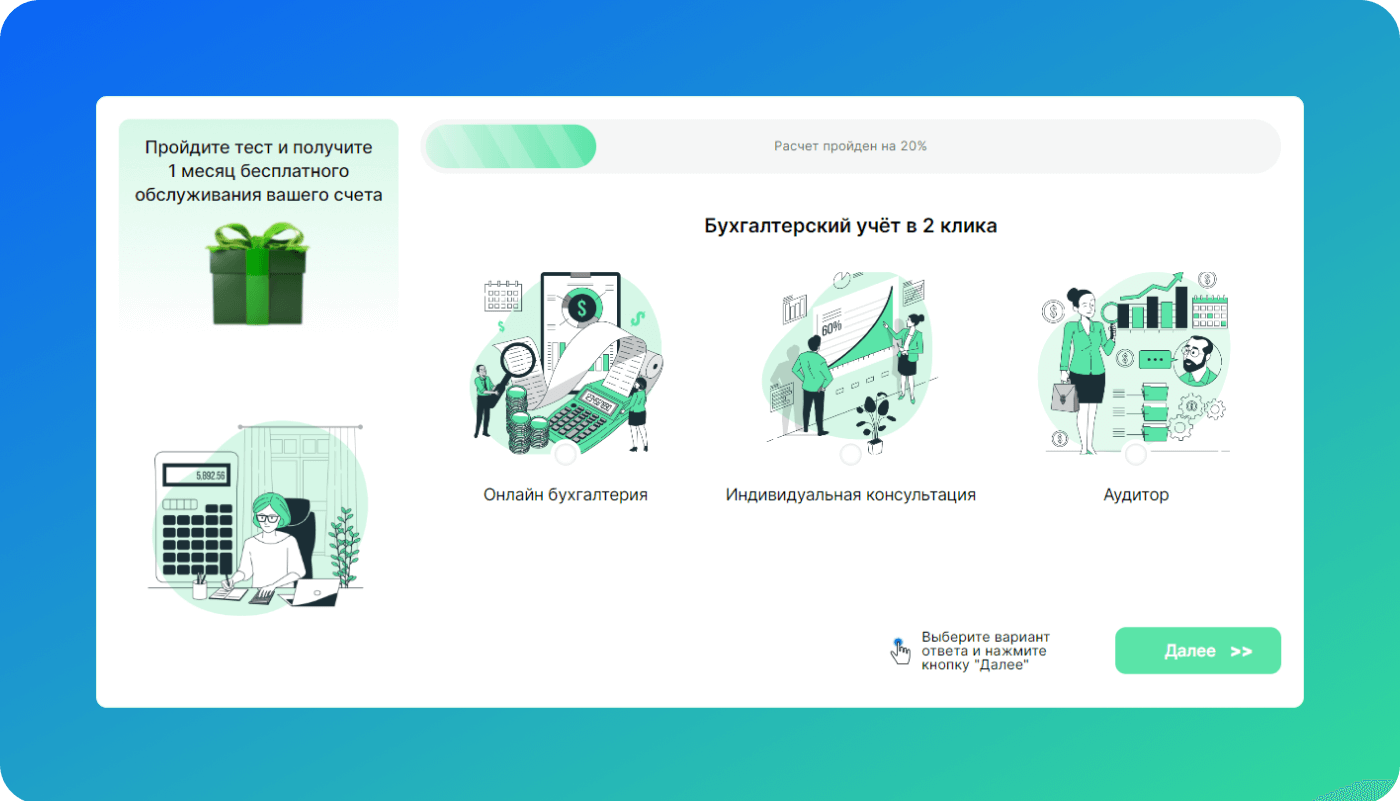 Пройдите тест и получите 1 месяц бесплатного обслуживания вашего счета

5.892.56

Расчет пройден на 20%

Бухгалтерский учёт в 2 клика

60%

Онлайн бухгалтерия

Индивидуальная консультация

Аудитор

Выберите вариант ответа и нажмите кнопку "Далее"

Далее >>