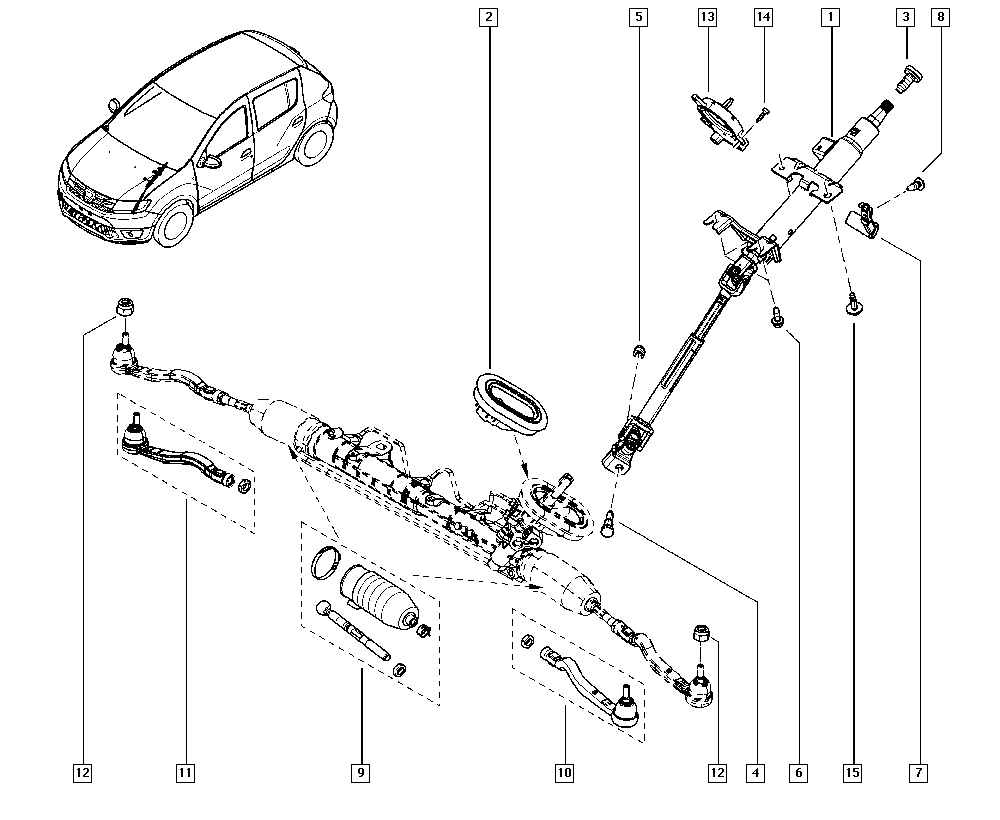 2
5
13
14
1
3
8
12
11
9
10
12
4
6
15
7