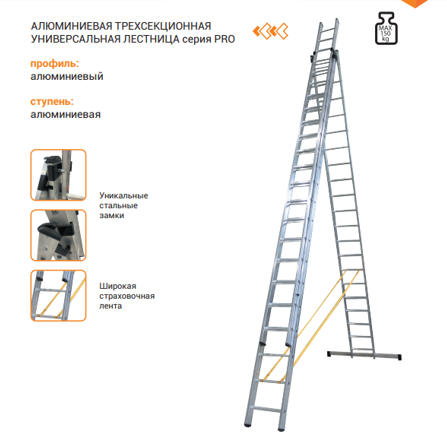 АЛЮМИНИЕВАЯ ТРЕХСЕКЦИОННАЯ УНИВЕРСАЛЬНАЯ ЛЕСТНИЦА серия PRO

MAX 150 kg

профиль:
алюминиевый

ступень:
алюминиевая

Уникальные стальные замки

Широкая страховочная лента