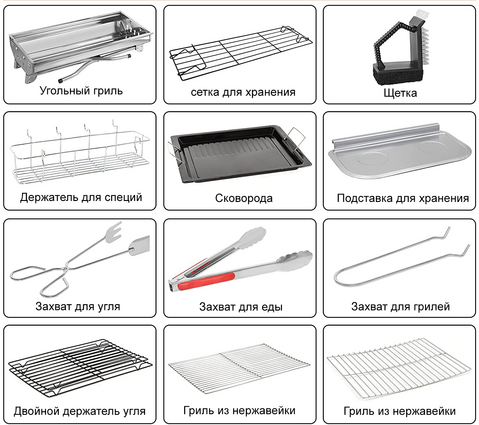 Угольный гриль

сетка для хранения

Щетка

Держатель для специй

Сковорода

Подставка для хранения

Захват для угля

Захват для еды

Захват для грилей

Двойной держатель угля

Гриль из нержавейки

Гриль из нержавейки