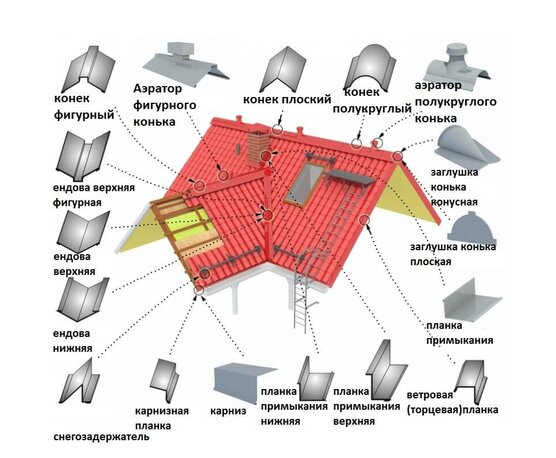 конек фигурный

Аэратор фигурного конька

конек плоский

конек полукруглый

аэратор полукруглого конька

ендова верхняя фигурная

заглушка конька конусная

ендова верхняя

заглушка конька плоская

ендова нижняя

планка примыкания

снегозадержатель

карнизная планка

карниз

планка примыкания нижняя

планка примыкания верхняя

ветровая (торцевая)планка