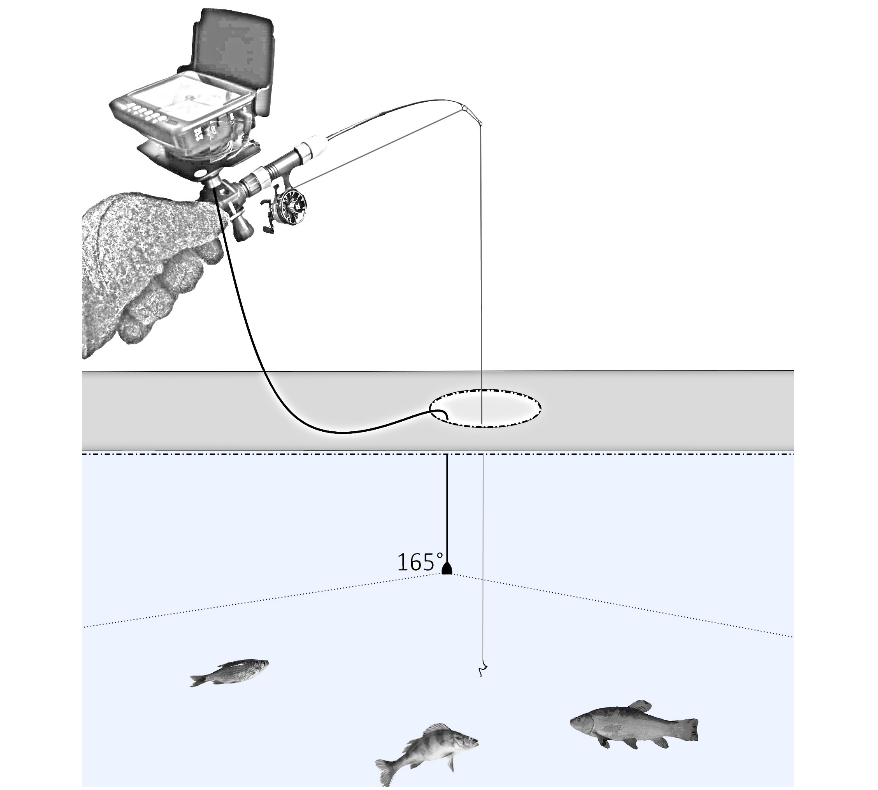 165°