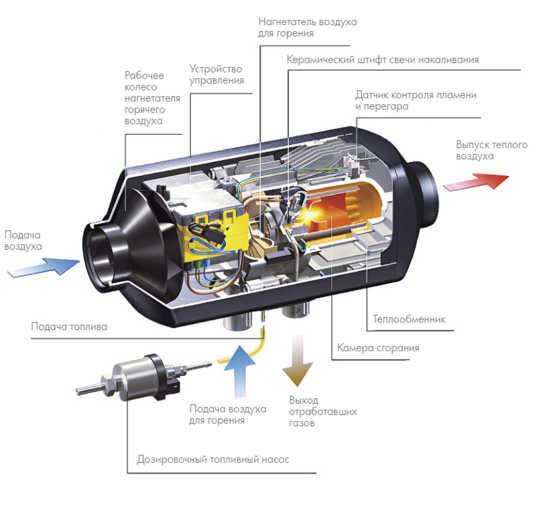 Нагнетатель воздуха для горения

Керамический штифт свечи накаливания

Рабочее колесо нагнетателя горячего воздуха

Устройство управления

Датчик контроля пламени и перегара

Выпуск теплого воздуха

Подача воздуха

Подача топлива

Теплообменник

Камера сгорания

Подача воздуха для горения

Выход отработавших газов

Дозировочный топливный насос