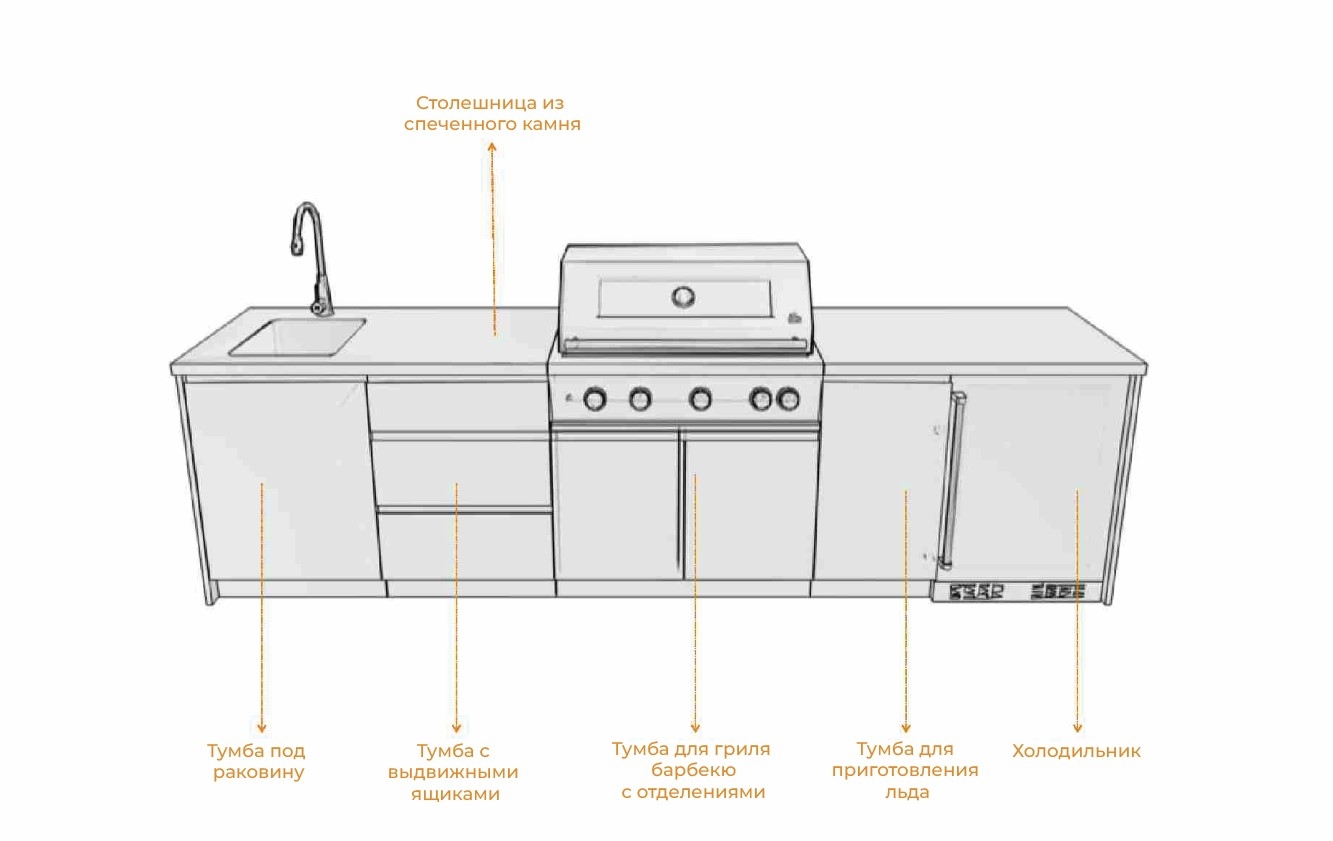 Столешница из спеченного камня

Тумба под раковину

Тумба с выдвижными ящиками

Тумба для гриля барбекю с отделениями

Тумба для приготовления льда

Холодильник