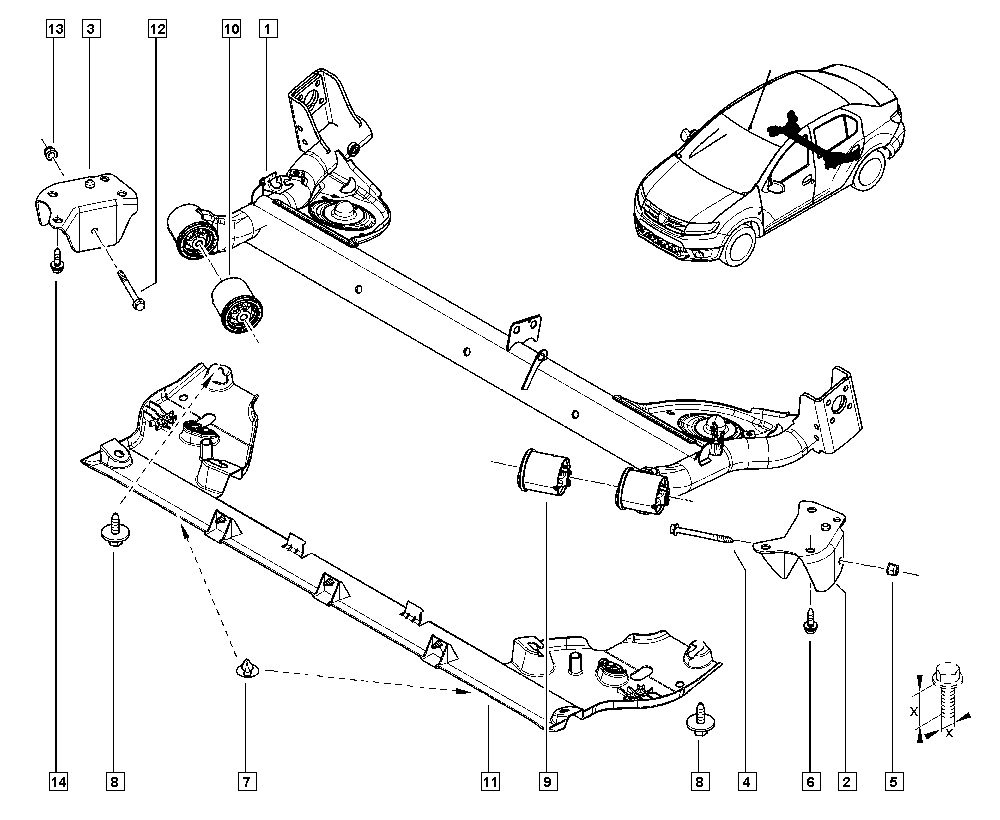 13
3
12
10
1
14
8
7
11
9
8
4
6
2
5
X
X