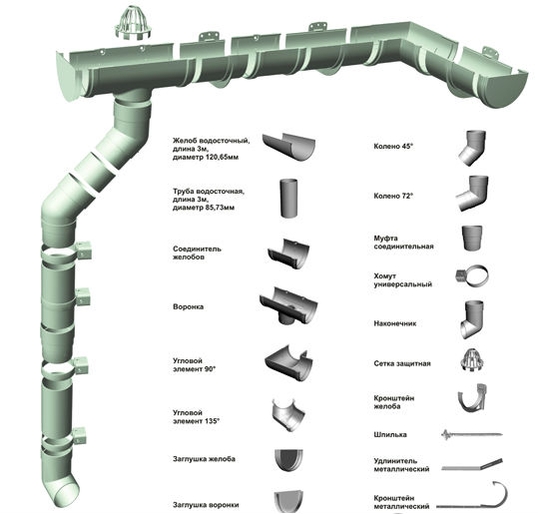 Желоб водосточный, длина 3м, диаметр 120,65мм

Труба водосточная, длина 3м, диаметр 85,73мм

Соединитель желобов

Воронка

Угловой элемент 90°

Угловой элемент 135°

Заглушка желоба

Заглушка воронки

Колено 45°

Колено 72°

Муфта соединительная

Хомут универсальный

Наконечник

Сетка защитная

Кронштейн желоба

Шпилька

Удлинитель металлический

Кронштейн металлический