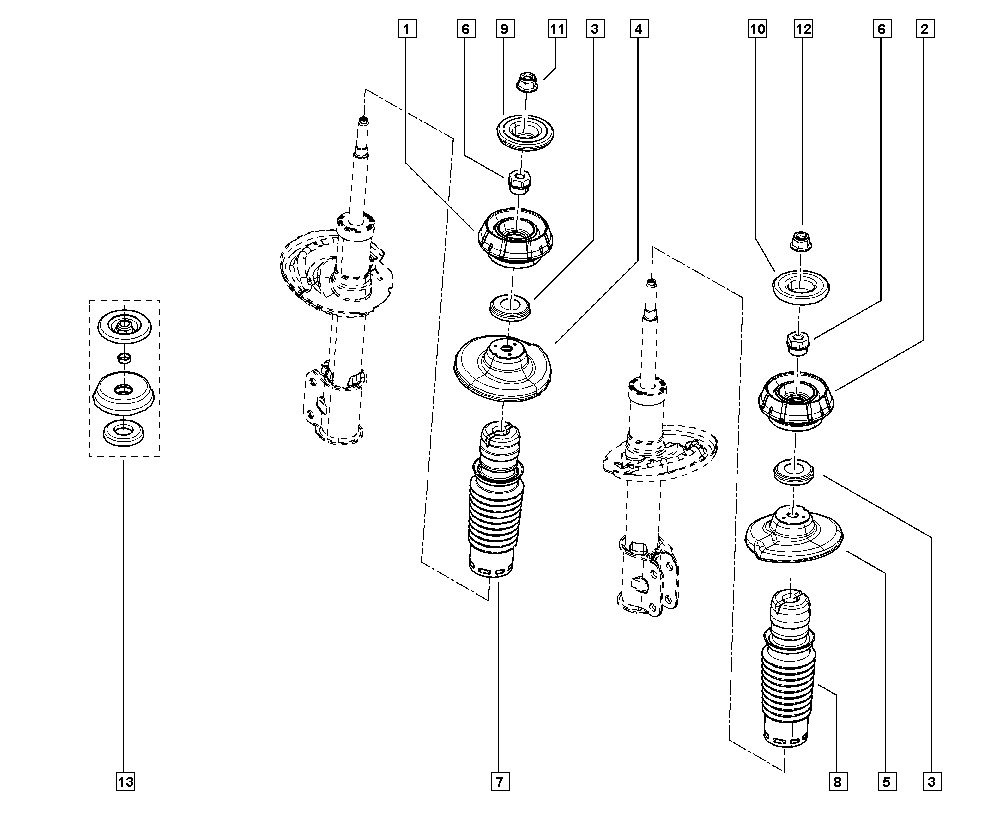 1
6
9
11
3
4
10
12
6
2
13
7
8
5
3