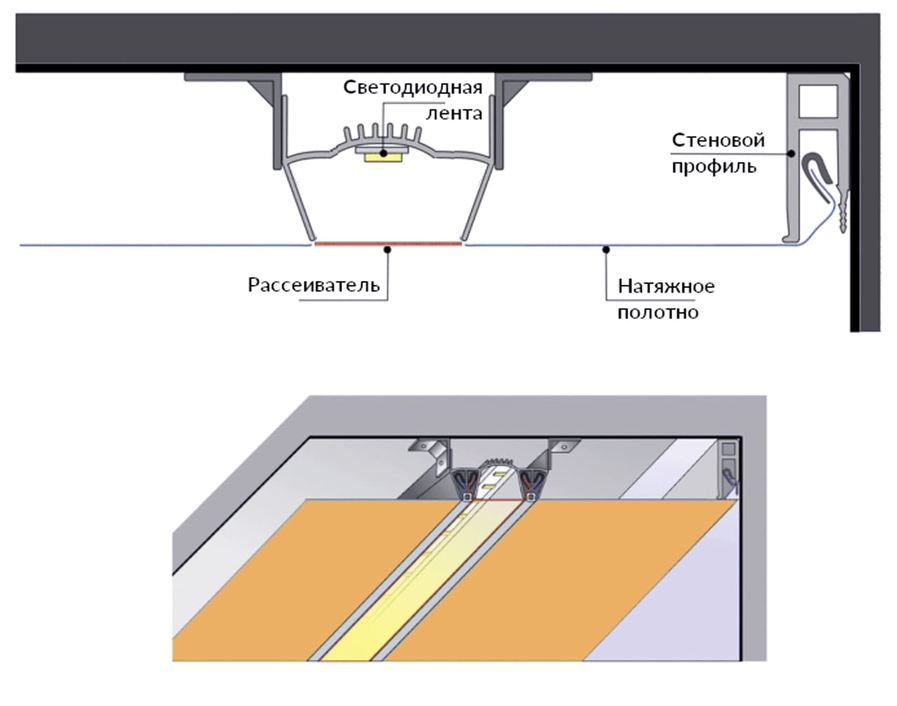 Светодиодная лента

Стеновой профиль

Рассеиватель

Натяжное полотно