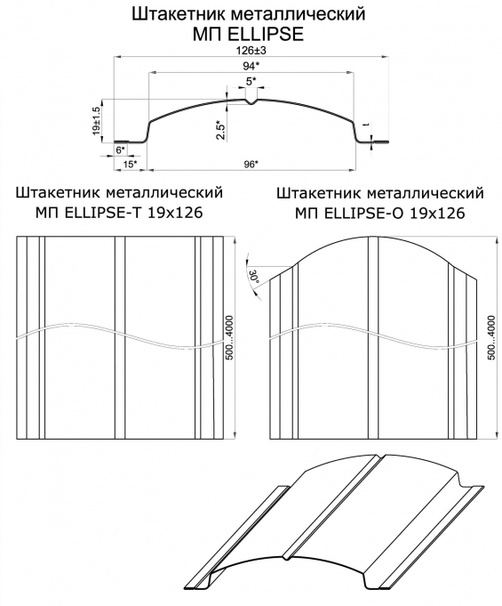 Штакетник металлический
МП ELLIPSE

126±3
94*
5*
19±1.5
2.5*
t
6*
15*
96*

Штакетник металлический
МП ELLIPSE-T 19x126

500...4000

Штакетник металлический
МП ELLIPSE-O 19x126

30°
500...4000