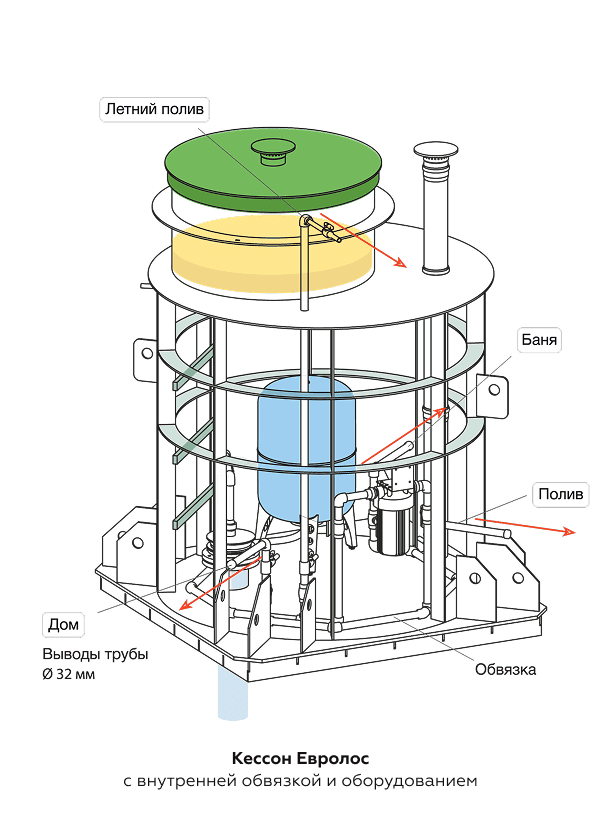 Летний полив

Баня

Полив

Дом

Выводы трубы
Ø 32 мм

Обвязка

Кессон Евролос
с внутренней обвязкой и оборудованием