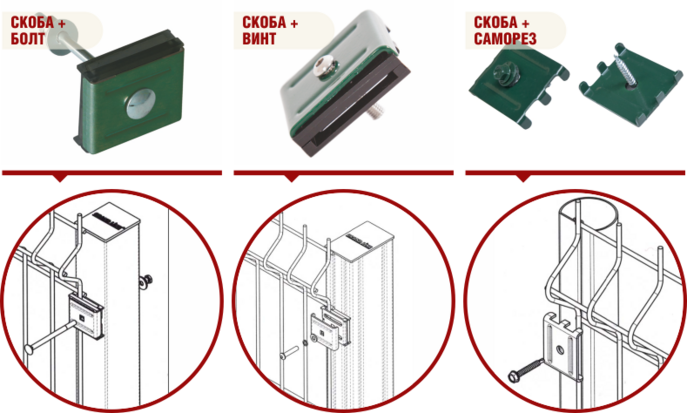 СКОБА +
БОЛТ

СКОБА +
ВИНТ

СКОБА +
САМОРЕЗ