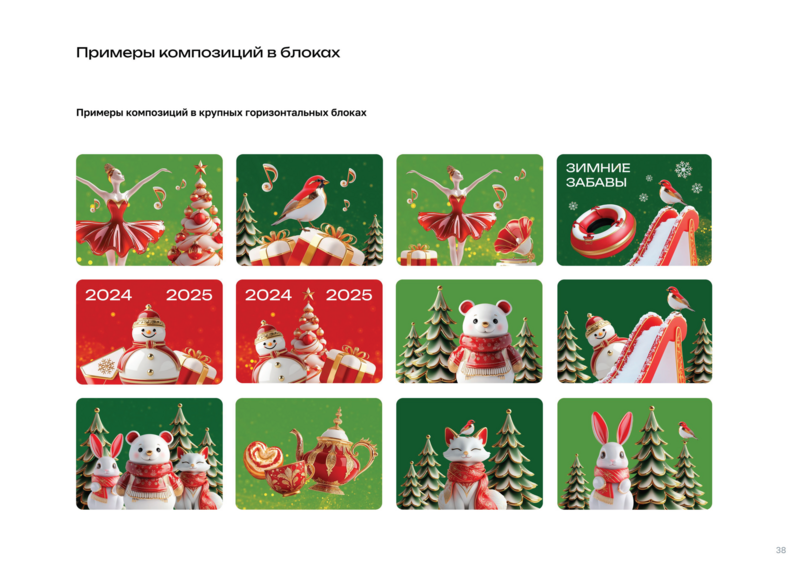 Примеры композиций в блоках

Примеры композиций в крупных горизонтальных блоках

ЗИМНИЕ ЗАБАВЫ

2024 2025

2024 2025

38