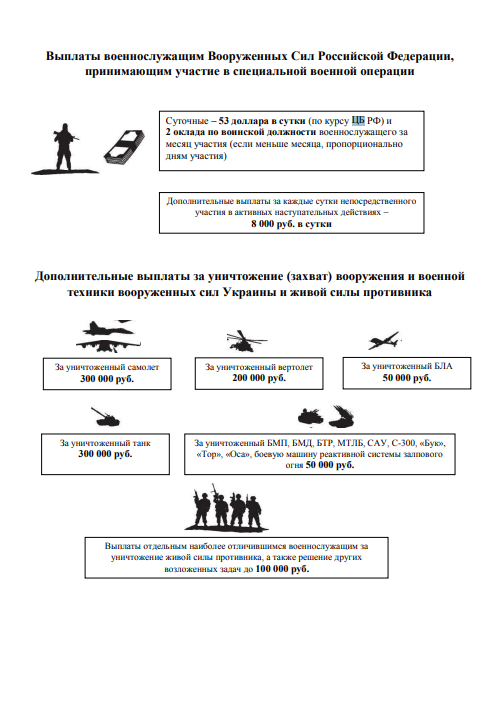 Выплаты военнослужащим Вооруженных Сил Российской Федерации, принимающим участие в специальной военной операции

Суточные – 53 доллара в сутки (по курсу ЦБ РФ) и 2 оклада по воинской должности военнослужащего за месяц участия (если меньше месяца, пропорционально дням участия)

Дополнительные выплаты за каждые сутки непосредственного участия в активных наступательных действиях – 8 000 руб. в сутки

Дополнительные выплаты за уничтожение (захват) вооружения и военной техники вооруженных сил Украины и живой силы противника

За уничтоженный самолет 300 000 руб.

За уничтоженный вертолет 200 000 руб.

За уничтоженный БЛА 50 000 руб.

За уничтоженный танк 300 000 руб.

За уничтоженный БМП, БМД, БТР, МТЛБ, САУ, С-300, «Бук», «Тор», «Оса», боевую машину реактивной системы залпового огня 50 000 руб.

Выплаты отдельным наиболее отличившимся военнослужащим за уничтожение живой силы противника, а также решение других возложенных задач до 100 000 руб.