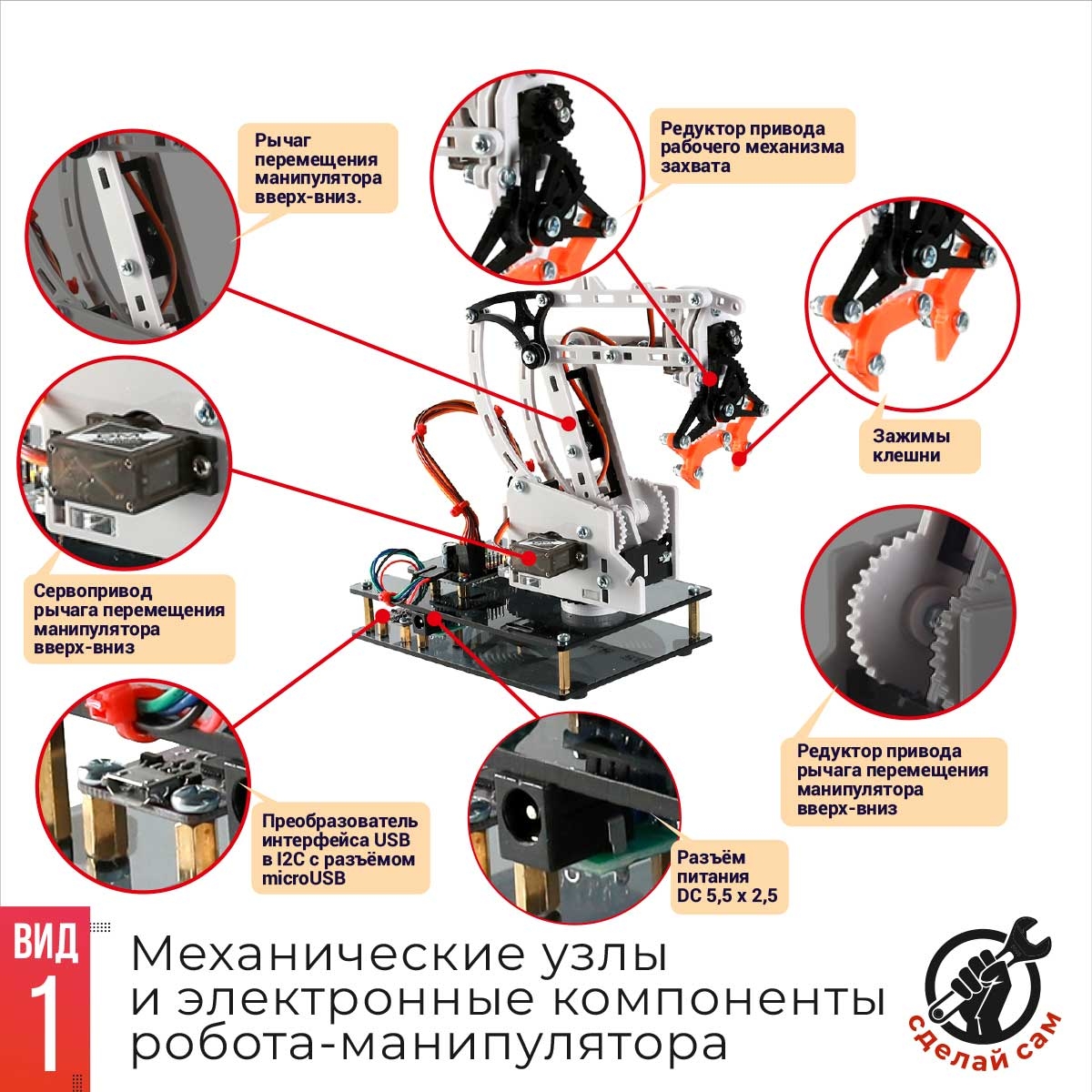 Рычаг перемещения манипулятора вверх-вниз.

Редуктор привода рабочего механизма захвата

Зажимы клешни

Сервопривод рычага перемещения манипулятора вверх-вниз

Редуктор привода рычага перемещения манипулятора вверх-вниз

Преобразователь интерфейса USB в I2C с разъёмом microUSB

Разъём питания DC 5,5 x 2,5

ВИД 1

Механические узлы и электронные компоненты робота-манипулятора

сделай сам