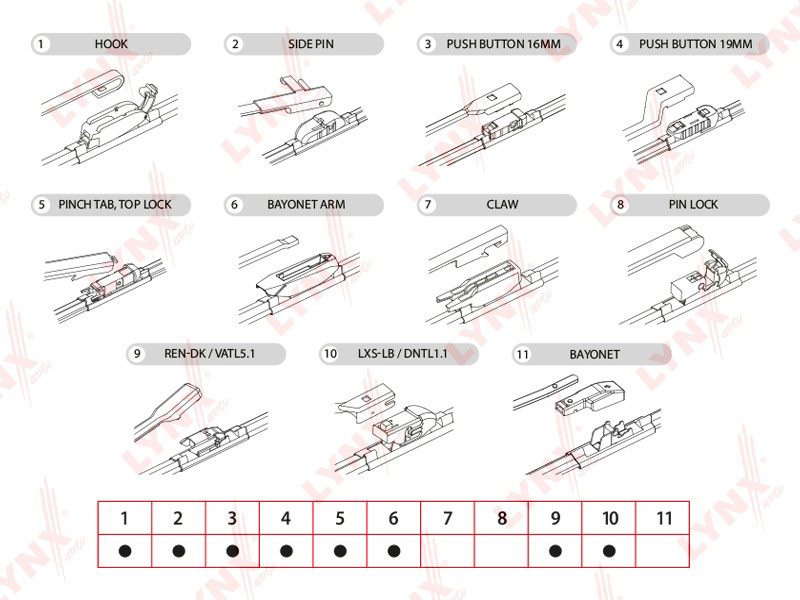 1 HOOK
2 SIDE PIN
3 PUSH BUTTON 16MM
4 PUSH BUTTON 19MM
5 PINCH TAB, TOP LOCK
6 BAYONET ARM
7 CLAW
8 PIN LOCK
9 REN-DK / VATL5.1
10 LXS-LB / DNTL1.1
11 BAYONET

| 1 | 2 | 3 | 4 | 5 | 6 | 7 | 8 | 9 | 10 | 11 |
|---|---|---|---|---|---|---|---|---|---|---|
| ● | ● | ● | ● | ● | ● | | | ● | ● | |

LYNX auto