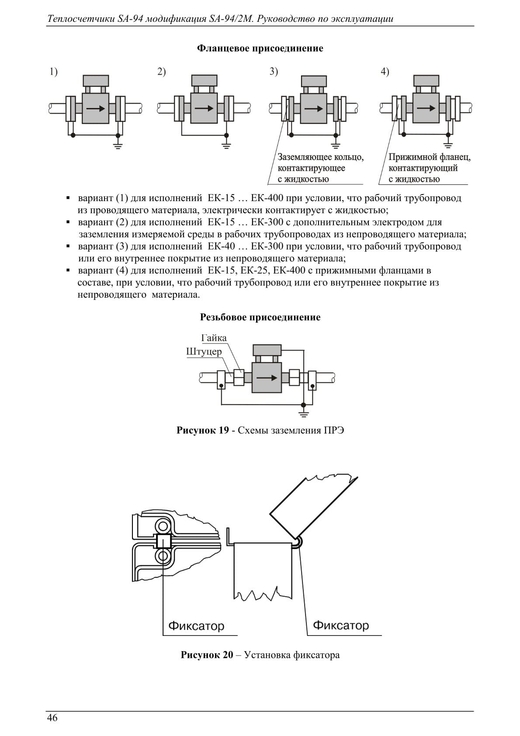 Теплосчетчики SA-94 модификация SA-94/2M. Руководство по эксплуатации

Фланцевое присоединение

1)

2)

3)

4)

Заземляющее кольцо, контактирующее с жидкостью

Прижимной фланец, контактирующий с жидкостью

▪ вариант (1) для исполнений ЕК-15 … ЕК-400 при условии, что рабочий трубопровод из проводящего материала, электрически контактирует с жидкостью;
▪ вариант (2) для исполнений ЕК-15 … ЕК-300 с дополнительным электродом для заземления измеряемой среды в рабочих трубопроводах из непроводящего материала;
▪ вариант (3) для исполнений ЕК-40 … ЕК-300 при условии, что рабочий трубопровод или его внутреннее покрытие из непроводящего материала;
▪ вариант (4) для исполнений ЕК-15, ЕК-25, ЕК-400 с прижимными фланцами в составе, при условии, что рабочий трубопровод или его внутреннее покрытие из непроводящего материала.

Резьбовое присоединение

Гайка

Штуцер

Рисунок 19 - Схемы заземления ПРЭ

Фиксатор

Фиксатор

Рисунок 20 – Установка фиксатора

46