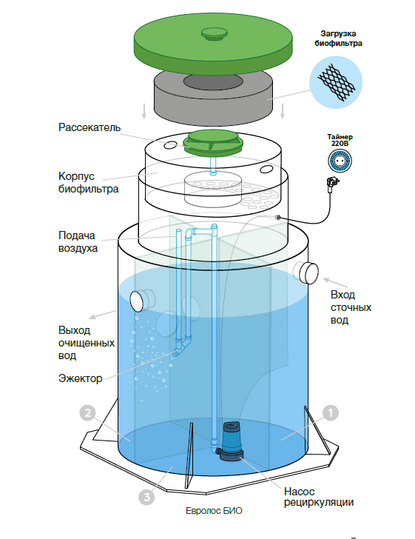 Загрузка биофильтра

Рассекатель

Таймер 220В

Корпус биофильтра

Подача воздуха

Вход сточных вод

Выход очищенных вод

Эжектор

2

1

3

Насос рециркуляции

Евролос БИО