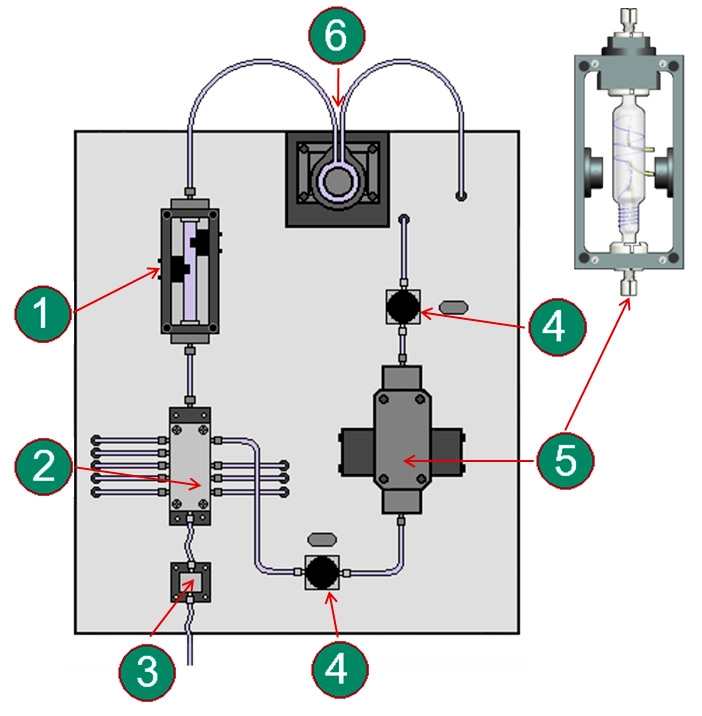 6
1
4
2
5
3
4