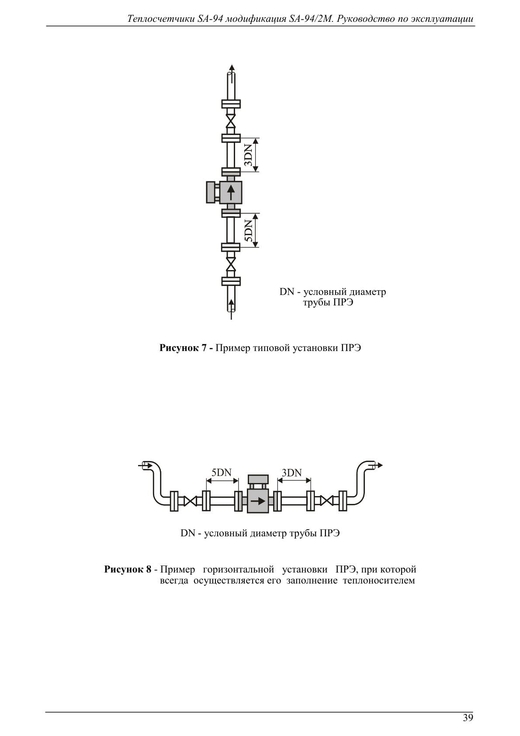 Теплосчетчики SA-94 модификация SA-94/2M. Руководство по эксплуатации

3DN

5DN

DN - условный диаметр трубы ПРЭ

**Рисунок 7 -** Пример типовой установки ПРЭ

5DN

3DN

DN - условный диаметр трубы ПРЭ

**Рисунок 8** - Пример горизонтальной установки ПРЭ, при которой всегда осуществляется его заполнение теплоносителем

39