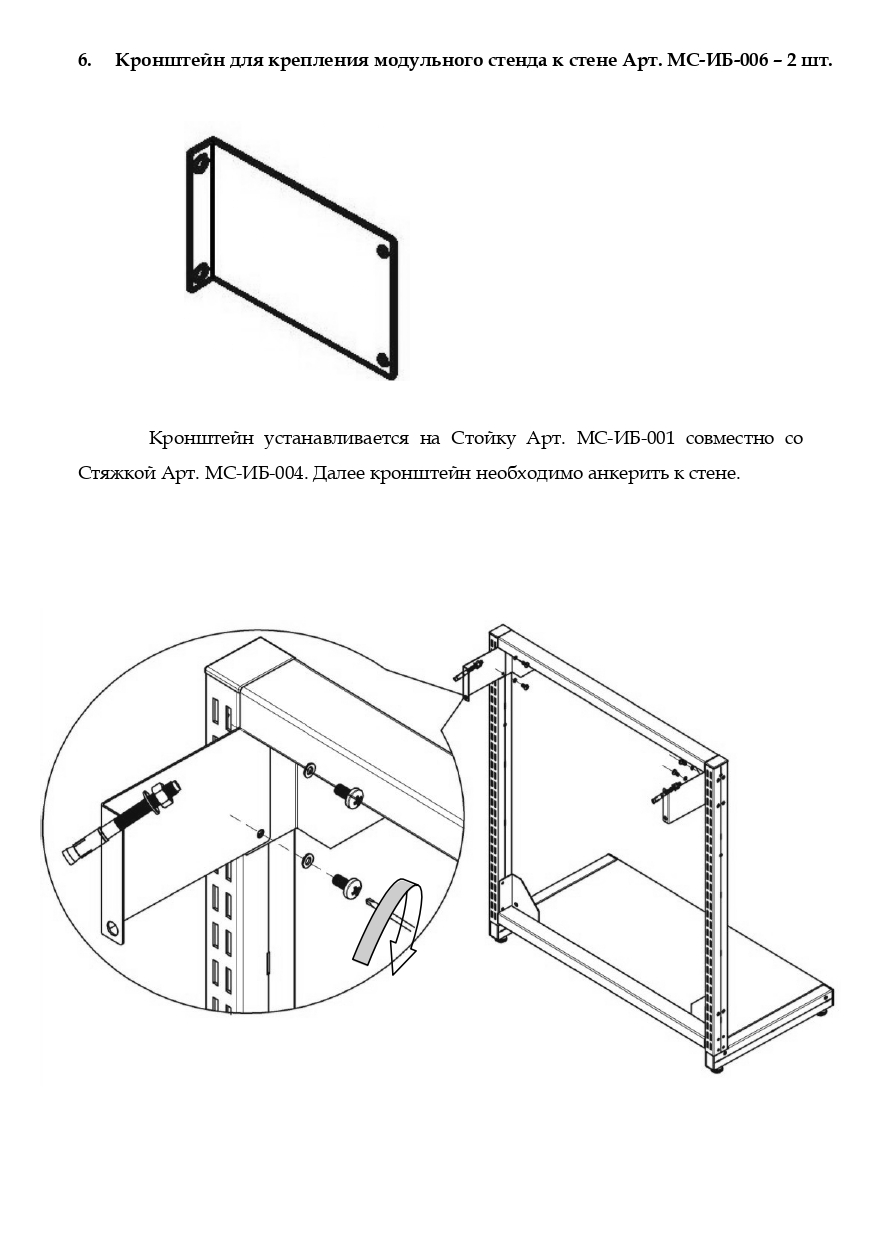 6. Кронштейн для крепления модульного стенда к стене Арт. МС-ИБ-006 – 2 шт.

Кронштейн устанавливается на Стойку Арт. МС-ИБ-001 совместно со Стяжкой Арт. МС-ИБ-004. Далее кронштейн необходимо анкерить к стене.