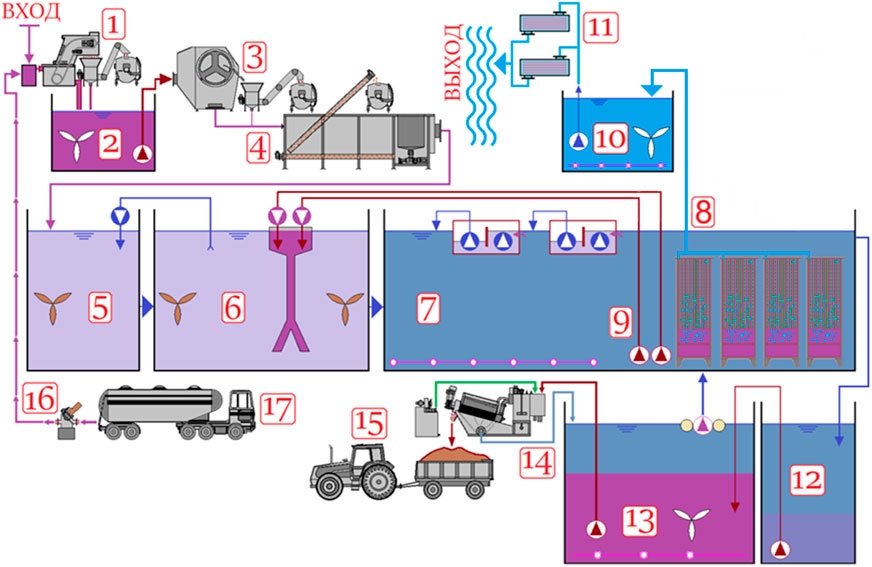 ВХОД
1
2
3
4
ВЫХОД
11
10
8
5
6
7
9
16
17
15
14
13
12