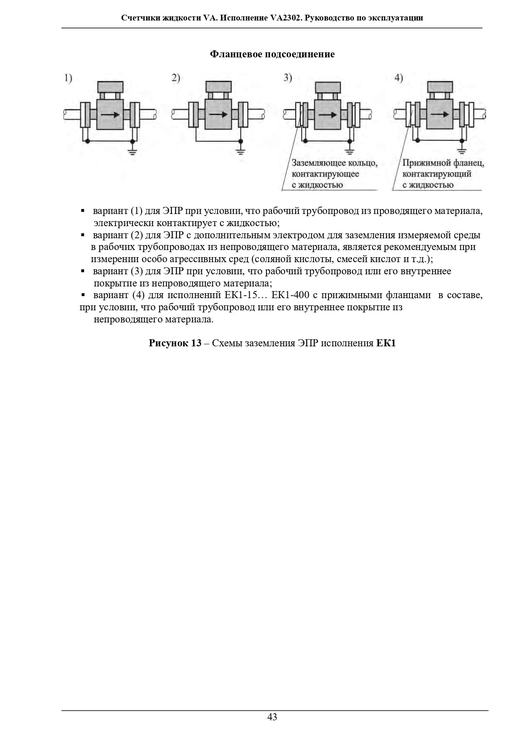 Счетчики жидкости VA. Исполнение VA2302. Руководство по эксплуатации

Фланцевое подсоединение

1)

2)

3)

4)

Заземляющее кольцо, контактирующее с жидкостью

Прижимной фланец, контактирующий с жидкостью

▪ вариант (1) для ЭПР при условии, что рабочий трубопровод из проводящего материала, электрически контактирует с жидкостью;
▪ вариант (2) для ЭПР с дополнительным электродом для заземления измеряемой среды в рабочих трубопроводах из непроводящего материала, является рекомендуемым при измерении особо агрессивных сред (соляной кислоты, смесей кислот и т.д.);
▪ вариант (3) для ЭПР при условии, что рабочий трубопровод или его внутреннее покрытие из непроводящего материала;
▪ вариант (4) для исполнений ЕК1-15… ЕК1-400 с прижимными фланцами в составе, при условии, что рабочий трубопровод или его внутреннее покрытие из непроводящего материала.

Рисунок 13 – Схемы заземления ЭПР исполнения ЕК1

43