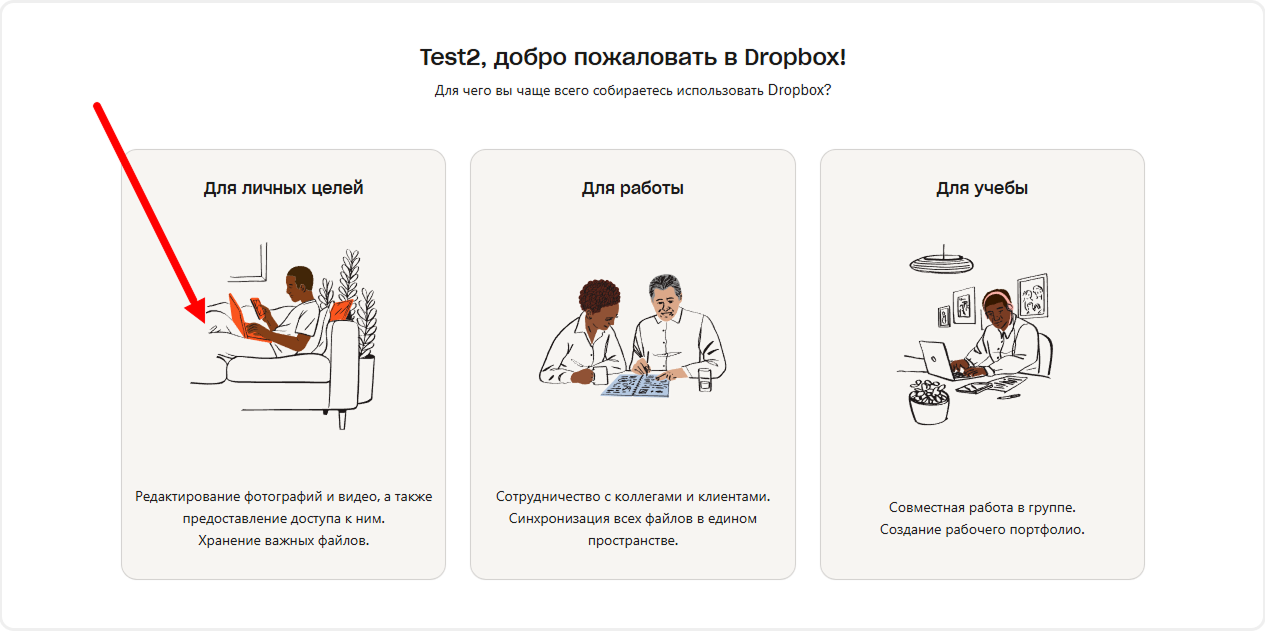 Test2, добро пожаловать в Dropbox!

Для чего вы чаще всего собираетесь использовать Dropbox?

Для личных целей

Редактирование фотографий и видео, а также предоставление доступа к ним. Хранение важных файлов.

Для работы

Сотрудничество с коллегами и клиентами. Синхронизация всех файлов в едином пространстве.

Для учебы

Совместная работа в группе. Создание рабочего портфолио.